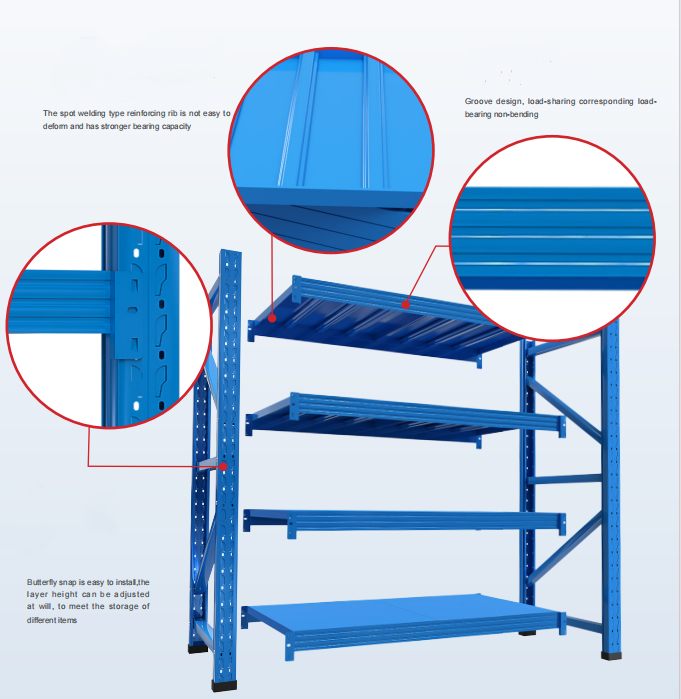 The spot welding type reinforcing rib is not easy to deform and has stronger bearing capacity

Groove design, load-sharing corresponding load-bearing non-bending

Butterfly snap is easy to install,the layer height can be adjusted at will, to meet the storage of different items