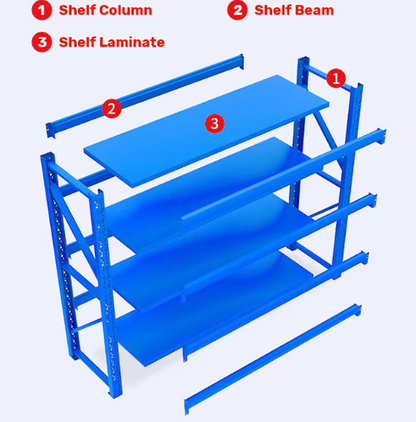 1 Shelf Column
2 Shelf Beam
3 Shelf Laminate

1
2
3