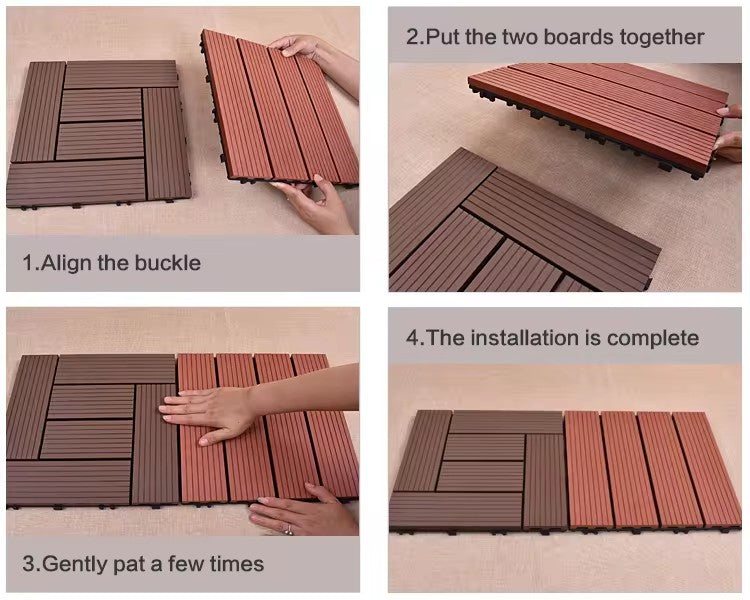 1.Align the buckle

2.Put the two boards together

3.Gently pat a few times

4.The installation is complete