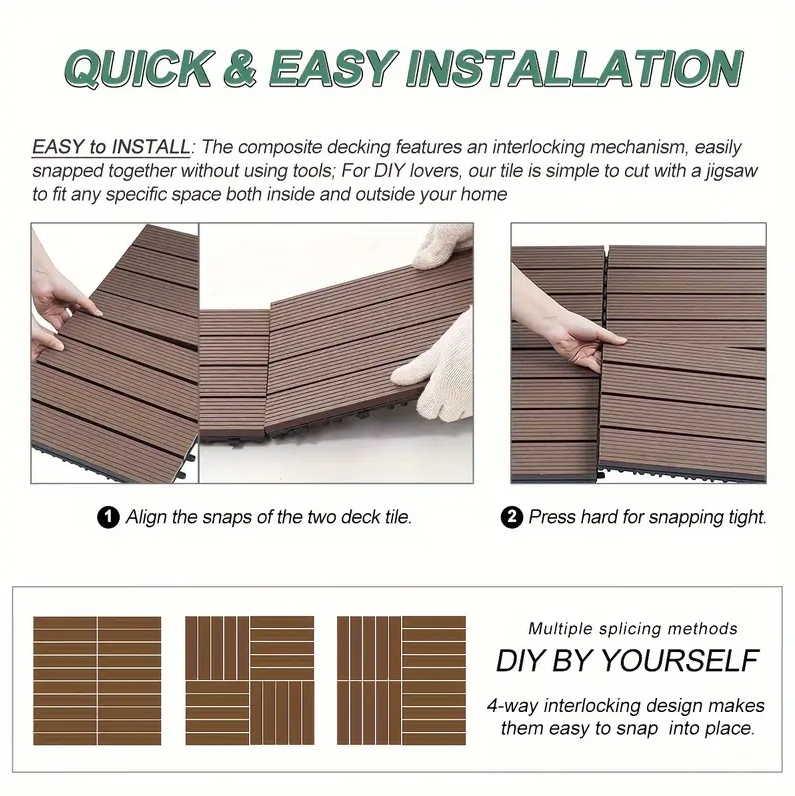 QUICK & EASY INSTALLATION

EASY to INSTALL: The composite decking features an interlocking mechanism, easily snapped together without using tools; For DIY lovers, our tile is simple to cut with a jigsaw to fit any specific space both inside and outside your home

1 Align the snaps of the two deck tile.

2 Press hard for snapping tight.

Multiple splicing methods

DIY BY YOURSELF

4-way interlocking design makes them easy to snap into place.